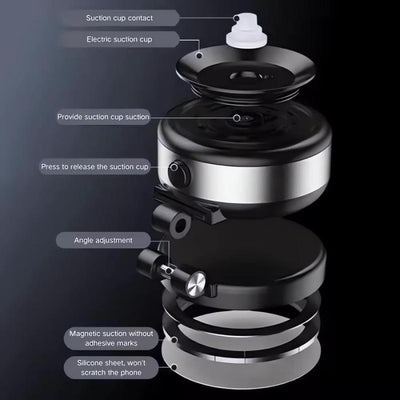 Suction cup contact

Electric suction cup

Provide suction cup suction

Press to release the suction cup

Angle adjustment

Magnetic suction without adhesive marks

Silicone sheet, won't scratch the phone