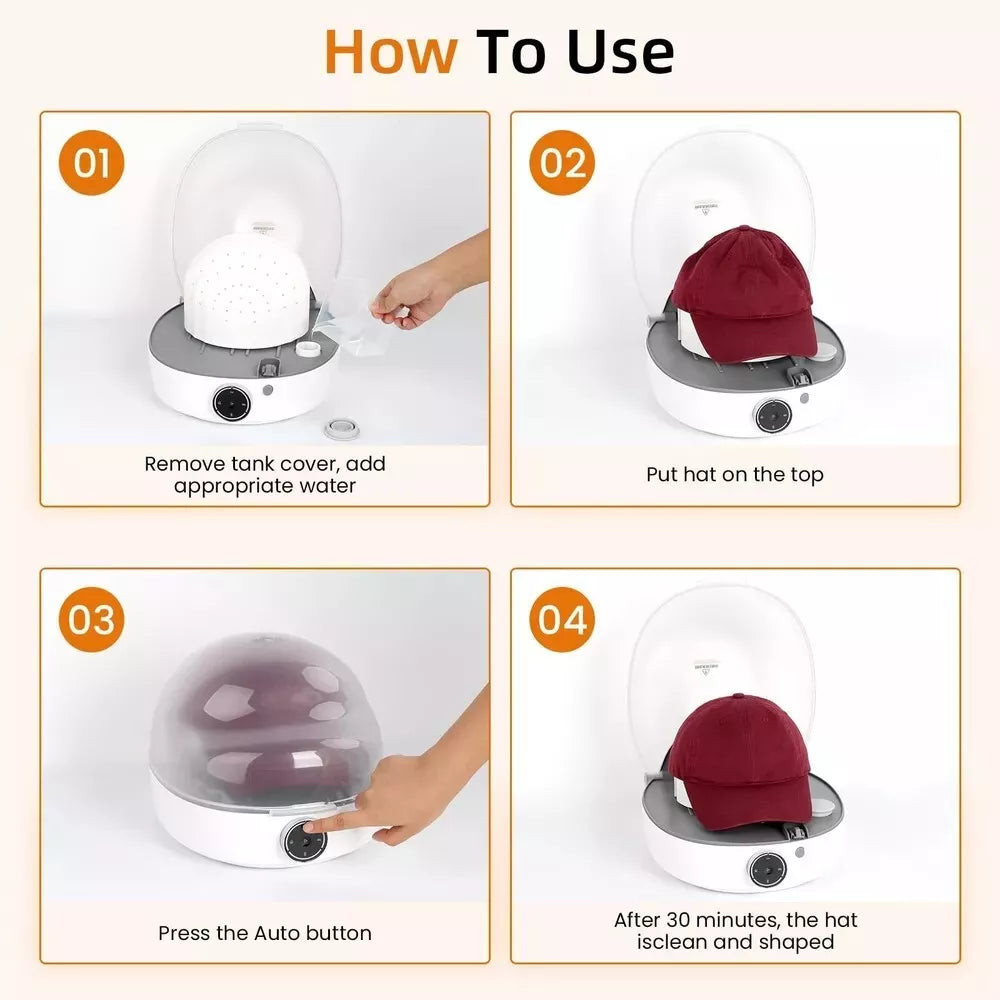 How To Use

01

Remove tank cover, add appropriate water

02

Put hat on the top

03

Press the Auto button

04

After 30 minutes, the hat isclean and shaped