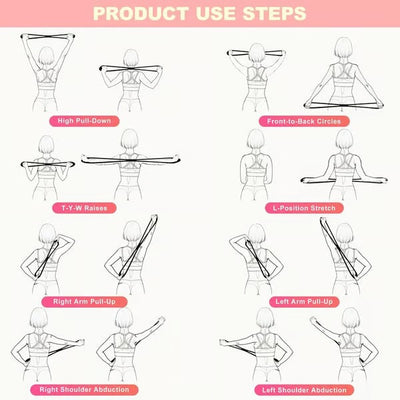 PRODUCT USE STEPS

High Pull-Down

Front-to-Back Circles

T-Y-W Raises

L-Position Stretch

Right Arm Pull-Up

Left Arm Pull-Up

Right Shoulder Abduction

Left Shoulder Abduction