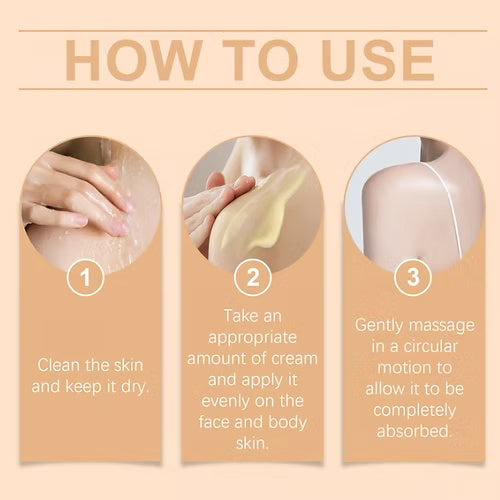 HOW TO USE

1

Clean the skin and keep it dry.

2

Take an appropriate amount of cream and apply it evenly on the face and body skin.

3

Gently massage in a circular motion to allow it to be completely absorbed.