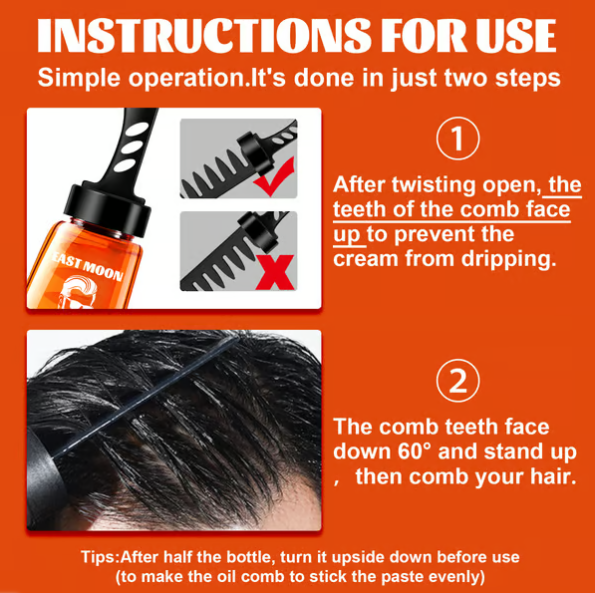 INSTRUCTIONS FOR USE

Simple operation.It's done in just two steps

EAST MOON

①

After twisting open, the teeth of the comb face up to prevent the cream from dripping.

②

The comb teeth face down 60° and stand up , then comb your hair.

Tips:After half the bottle, turn it upside down before use (to make the oil comb to stick the paste evenly)