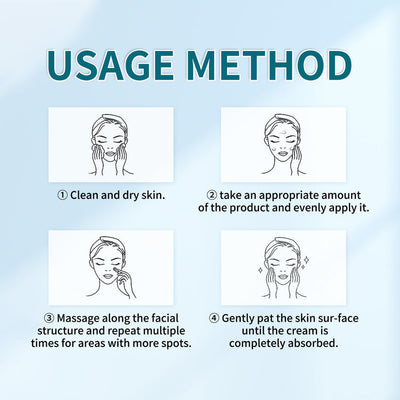 USAGE METHOD

① Clean and dry skin.

② take an appropriate amount of the product and evenly apply it.

③ Massage along the facial structure and repeat multiple times for areas with more spots.

④ Gently pat the skin sur-face until the cream is completely absorbed.