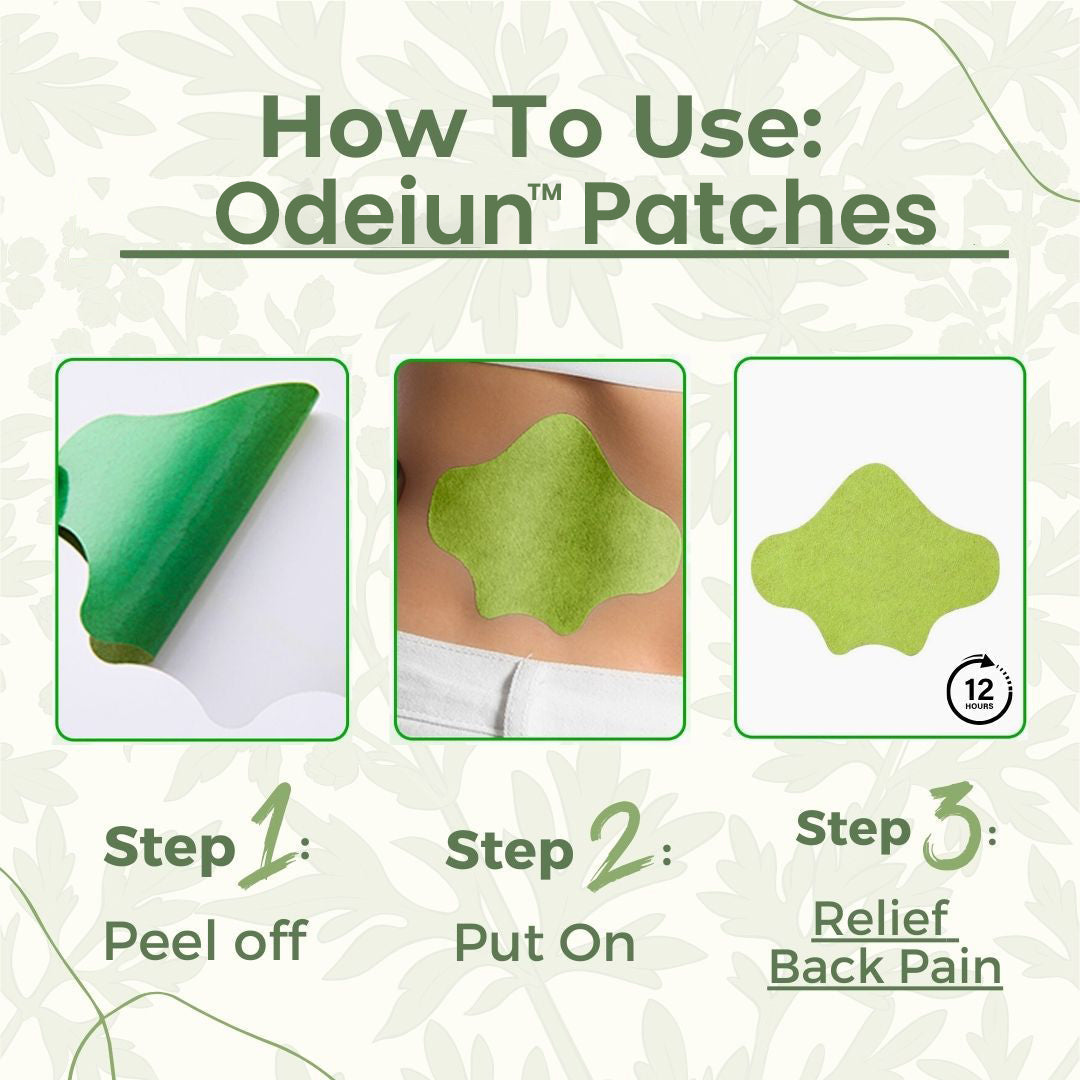 How To Use:
Odeiun™ Patches

12 HOURS

Step 1:
Peel off

Step 2:
Put On

Step 3:
Relief Back Pain