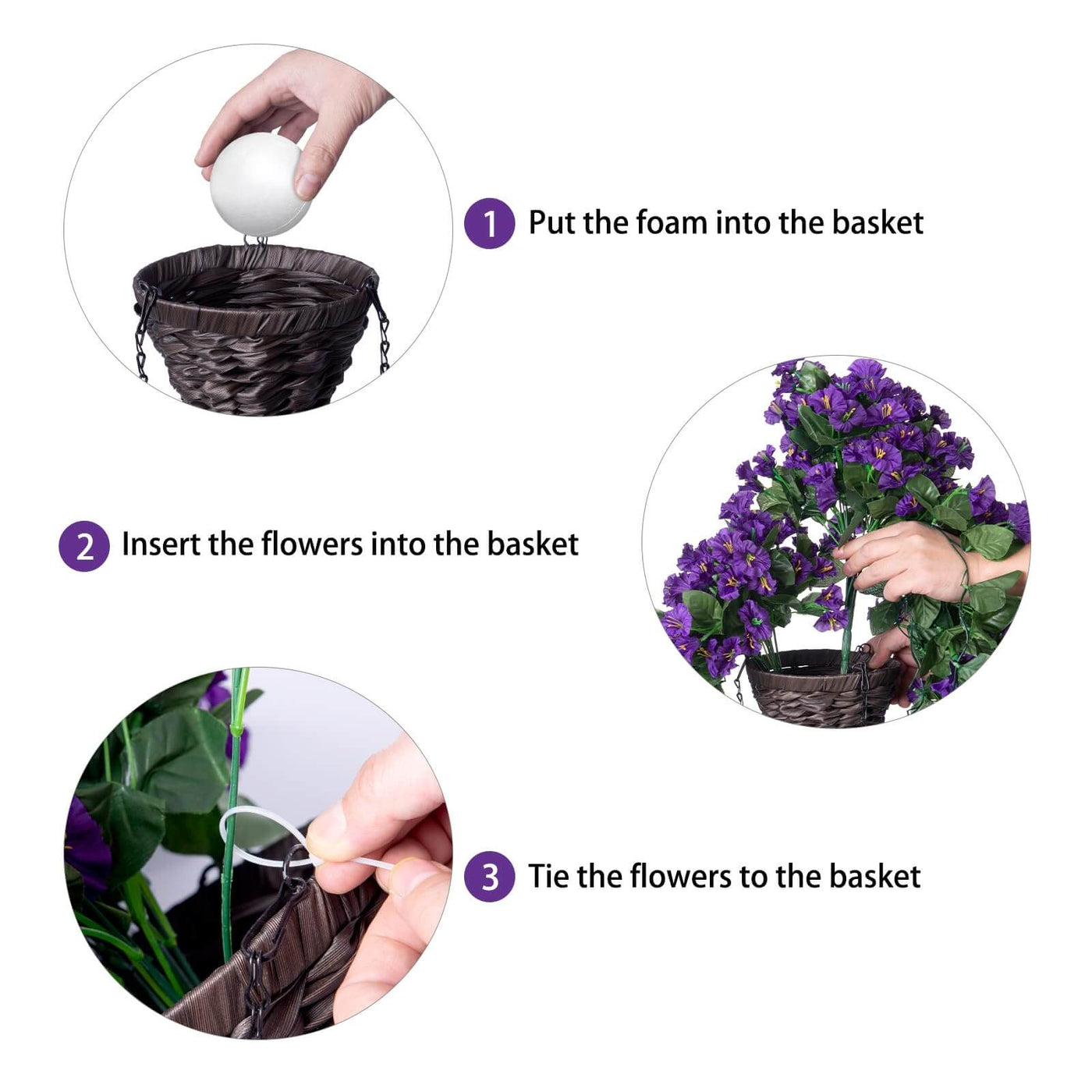 1 Put the foam into the basket

2 Insert the flowers into the basket

3 Tie the flowers to the basket