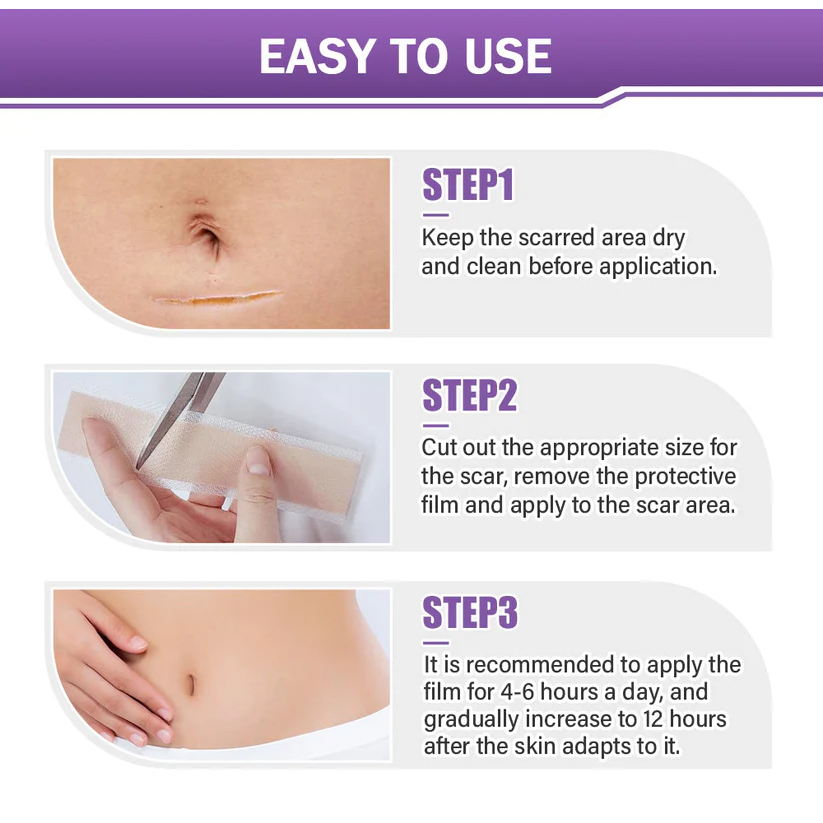 EASY TO USE

STEP1

Keep the scarred area dry and clean before application.

STEP2

Cut out the appropriate size for the scar, remove the protective film and apply to the scar area.

STEP3

It is recommended to apply the film for 4-6 hours a day, and gradually increase to 12 hours after the skin adapts to it.